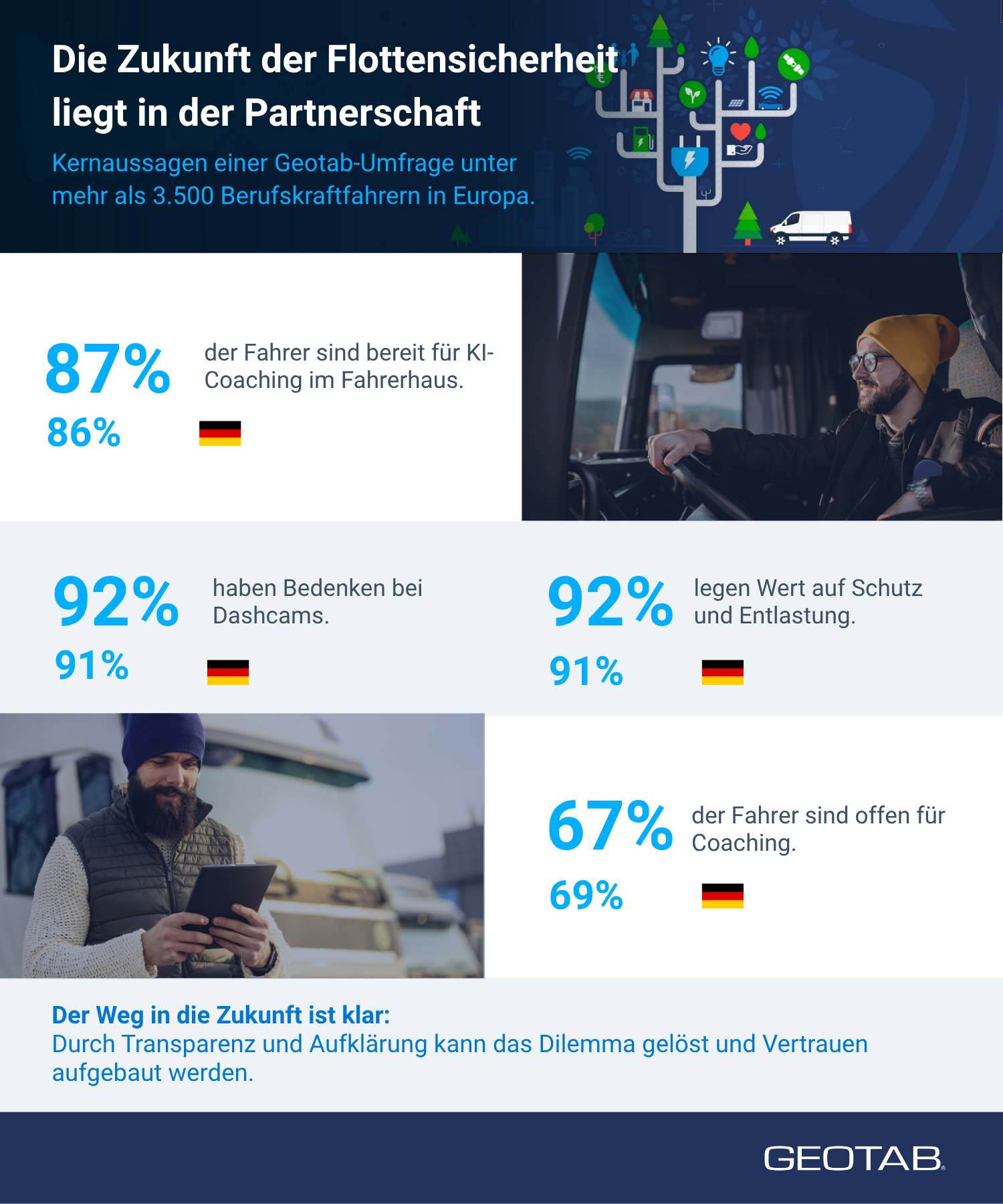 Die Zukunft der Flottensicherheit liegt in der Partnerschaft

Kernaussagen einer Geotab-Umfrage unter mehr als 3.500 Berufskraftfahrern in Europa.

87%
der Fahrer sind bereit für KI-Coaching im Fahrerhaus.
86%

92%
haben Bedenken bei Dashcams.
91%

92%
legen Wert auf Schutz und Entlastung.
91%

67%
der Fahrer sind offen für Coaching.
69%

Der Weg in die Zukunft ist klar:
Durch Transparenz und Aufklärung kann das Dilemma gelöst und Vertrauen aufgebaut werden.

GEOTAB